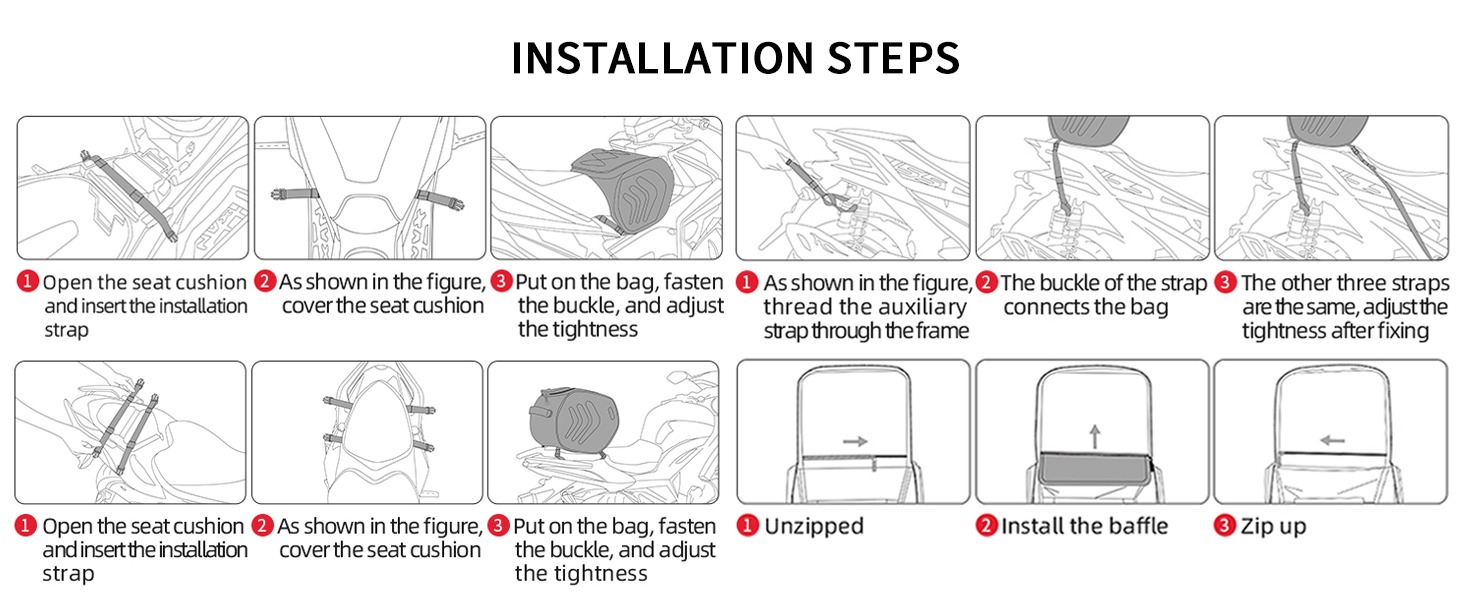 INSTALLATION STEPS

1 Open the seat cushion and insert the installation strap

2 As shown in the figure, cover the seat cushion

3 Put on the bag, fasten the buckle, and adjust the tightness

1 As shown in the figure, thread the auxiliary strap through the frame

2 The buckle of the strap connects the bag

3 The other three straps are the same, adjust the tightness after fixing

1 Open the seat cushion and insert the installation strap

2 As shown in the figure, cover the seat cushion

3 Put on the bag, fasten the buckle, and adjust the tightness

1 Unzipped

2 Install the baffle

3 Zip up