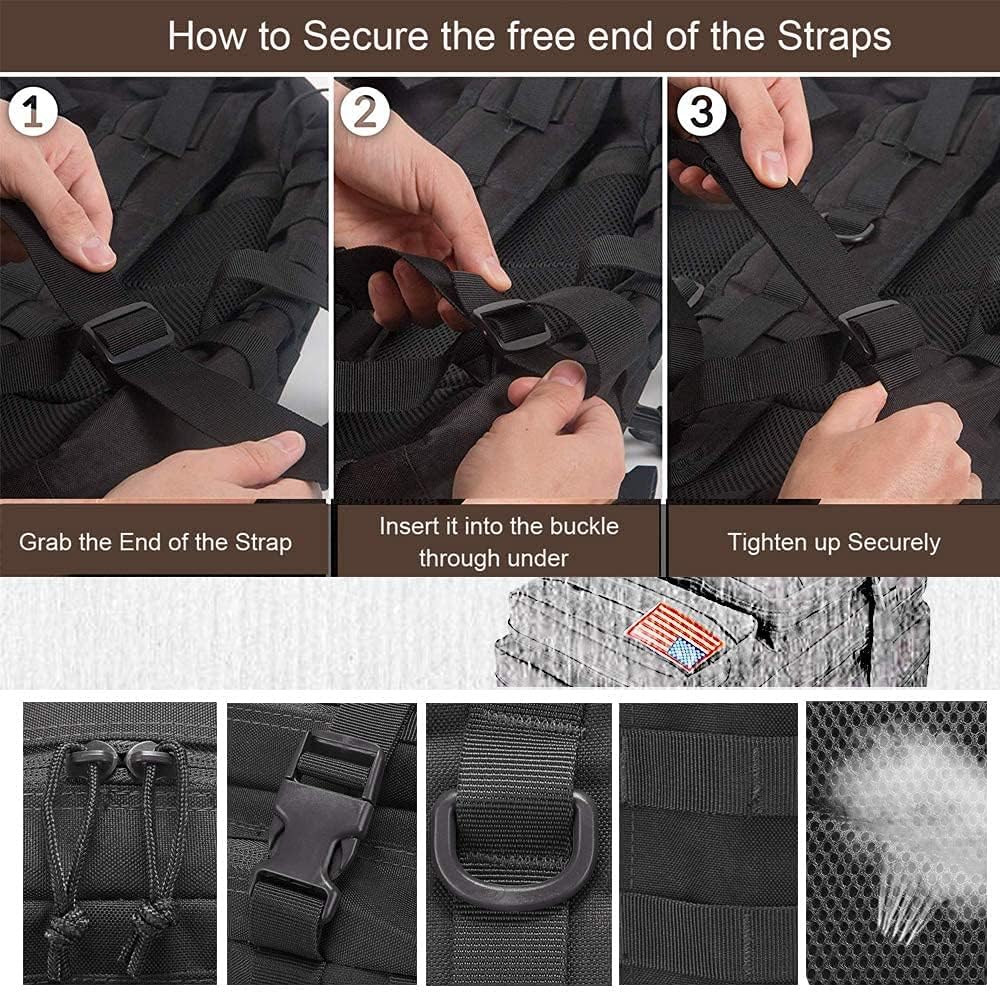 How to Secure the free end of the Straps

1

2

3

Grab the End of the Strap

Insert it into the buckle through under

Tighten up Securely