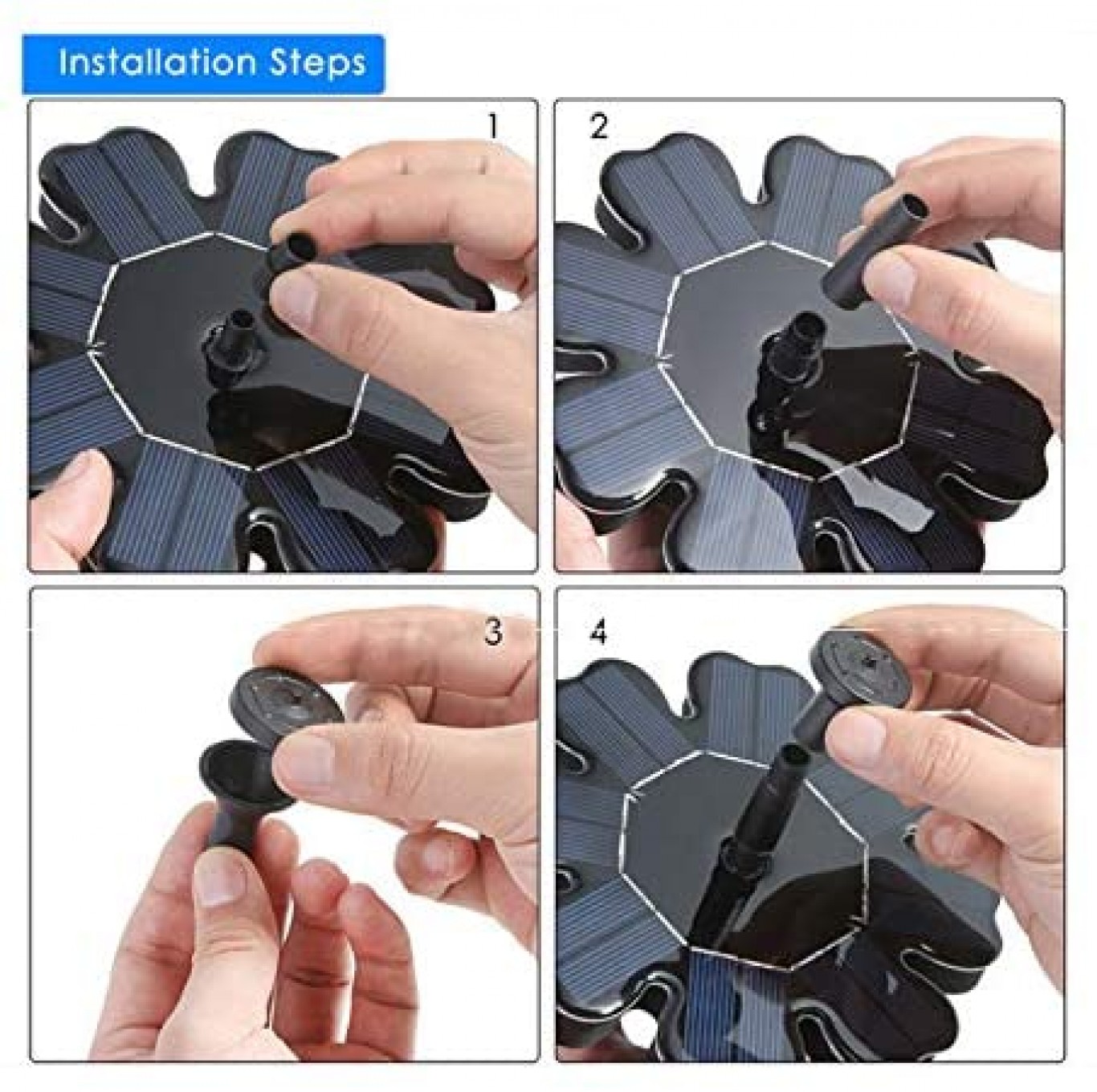 Installation Steps

1

2

3

4