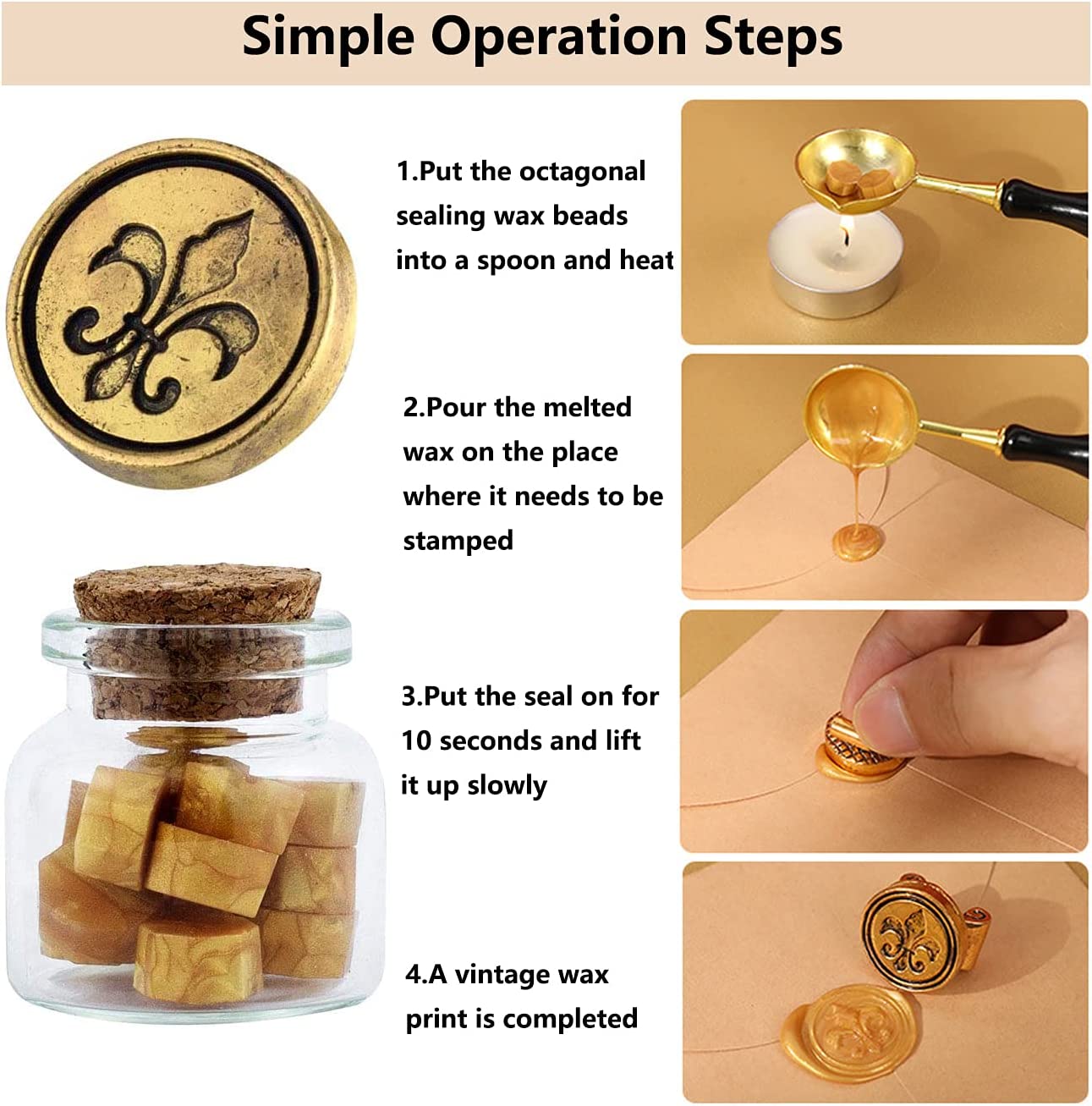 Simple Operation Steps

1.Put the octagonal sealing wax beads into a spoon and heat

2.Pour the melted wax on the place where it needs to be stamped

3.Put the seal on for 10 seconds and lift it up slowly

4.A vintage wax print is completed