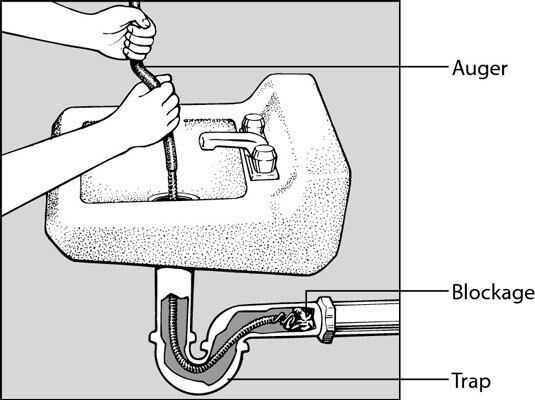 Auger

Blockage

Trap