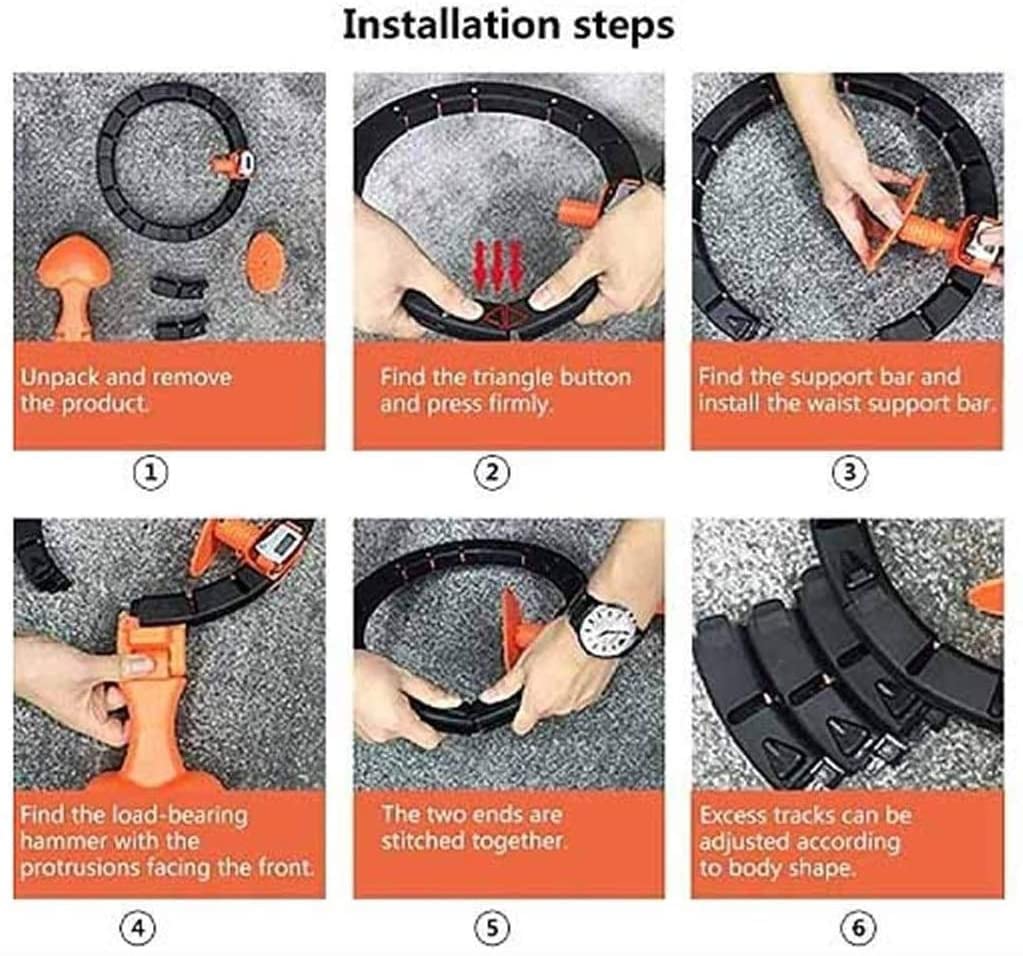 Installation steps

Unpack and remove the product.

①

Find the triangle button and press firmly.

②

Find the support bar and install the waist support bar.

③

Find the load-bearing hammer with the protrusions facing the front.

④

The two ends are stitched together.

⑤

Excess tracks can be adjusted according to body shape.

⑥