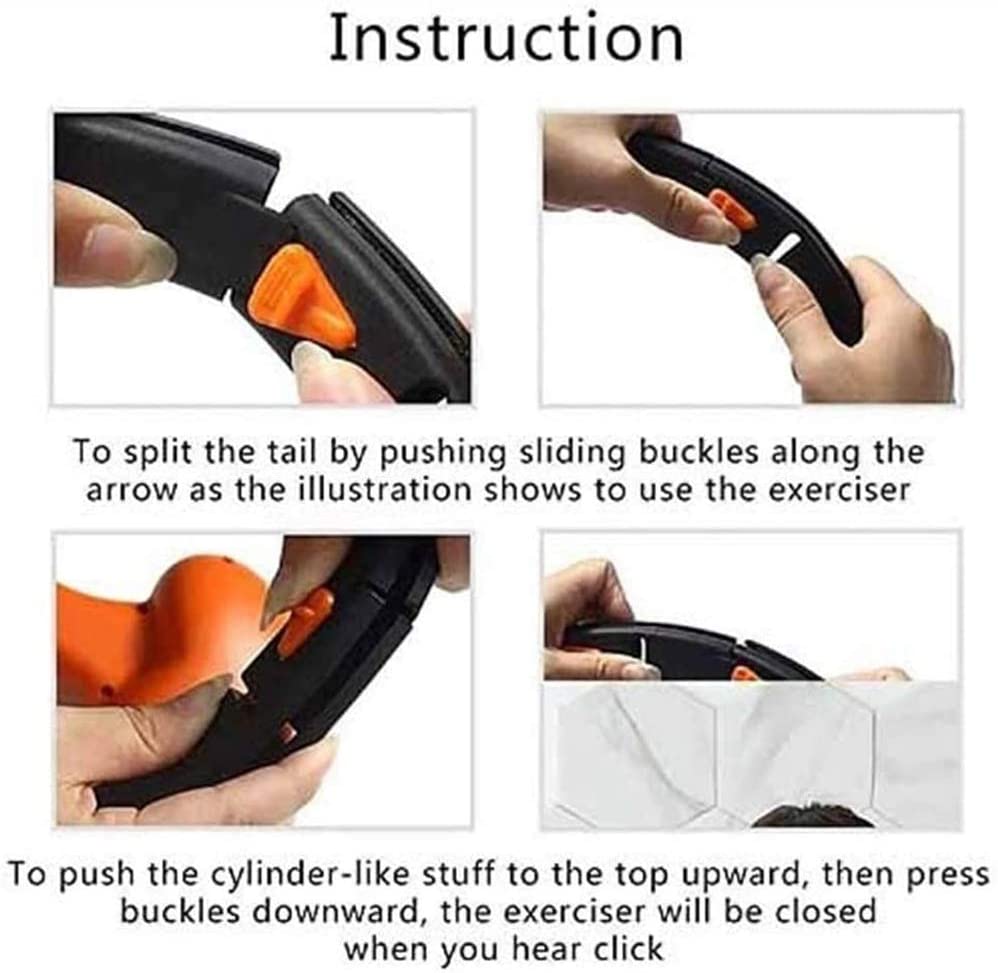 Instruction

To split the tail by pushing sliding buckles along the arrow as the illustration shows to use the exerciser

To push the cylinder-like stuff to the top upward, then press buckles downward, the exerciser will be closed when you hear click