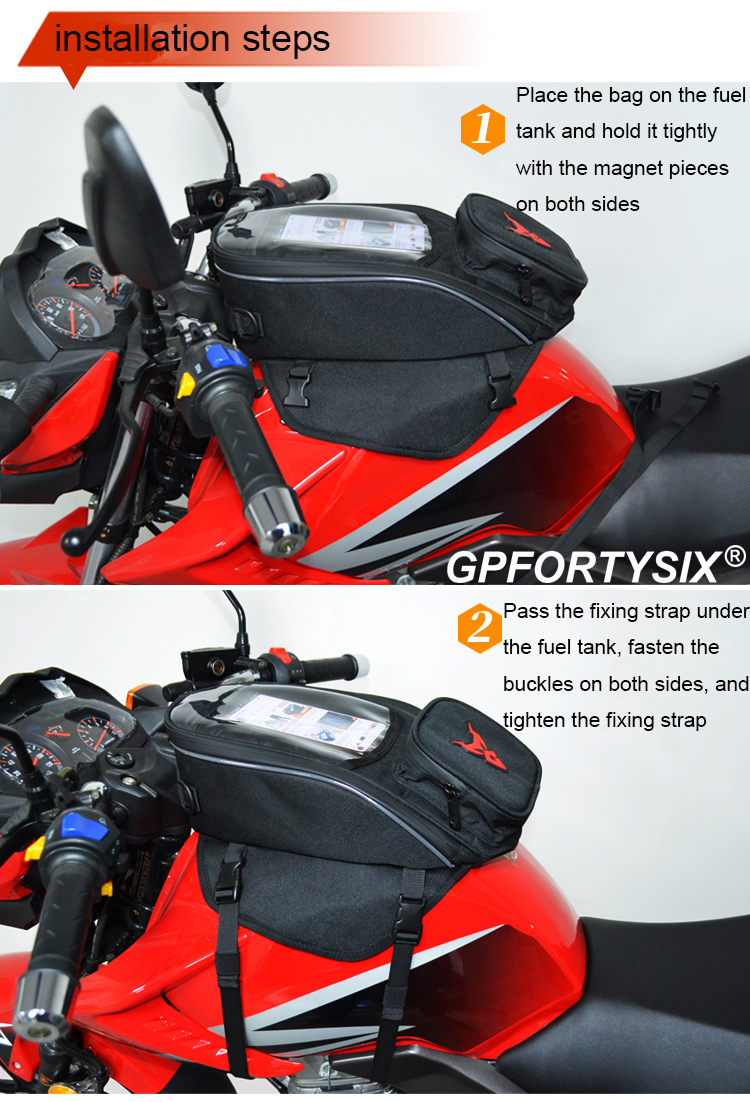 installation steps

1 Place the bag on the fuel tank and hold it tightly with the magnet pieces on both sides

GPFORTYSIX®

2 Pass the fixing strap under the fuel tank, fasten the buckles on both sides, and tighten the fixing strap