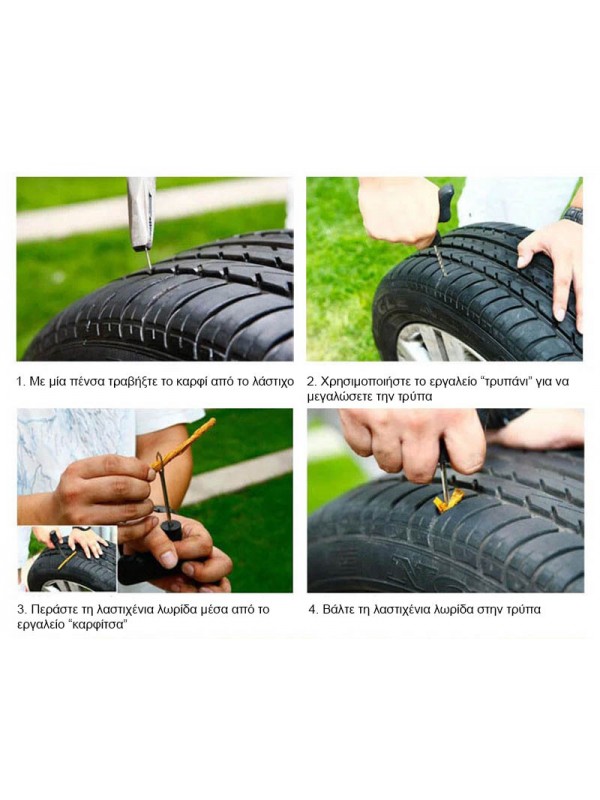 1. Με μία πένσα τραβήξτε το καρφί από το λάστιχο

2. Χρησιμοποιήστε το εργαλείο "τρυπάνι" για να μεγαλώσετε την τρύπα

3. Περάστε τη λαστιχένια λωρίδα μέσα από το εργαλείο "καρφίτσα"

4. Βάλτε τη λαστιχένια λωρίδα στην τρύπα